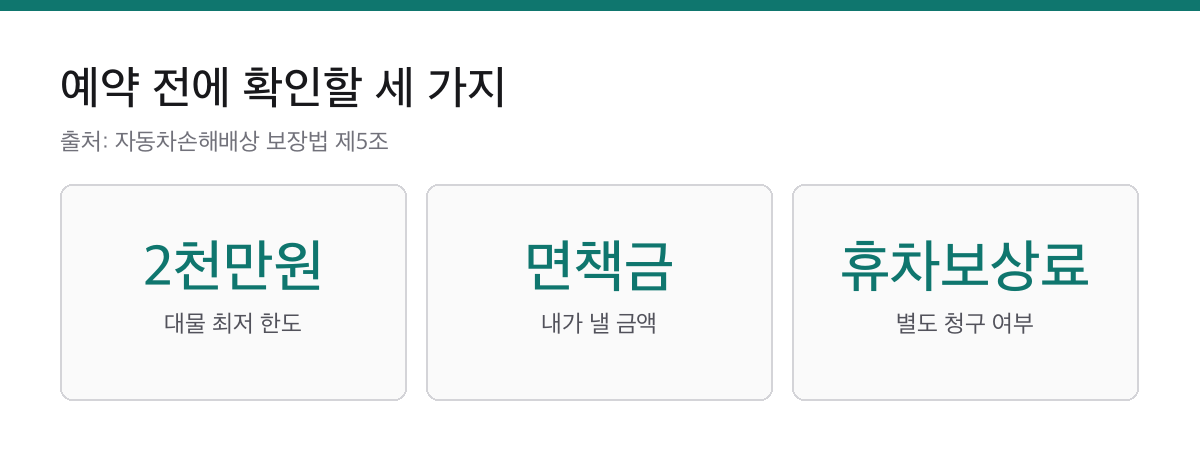 예약 전에 확인할 세 가지

출처: 자동차손해배상 보장법 제5조

2천만원
대물 최저 한도

면책금
내가 낼 금액

휴차보상료
별도 청구 여부