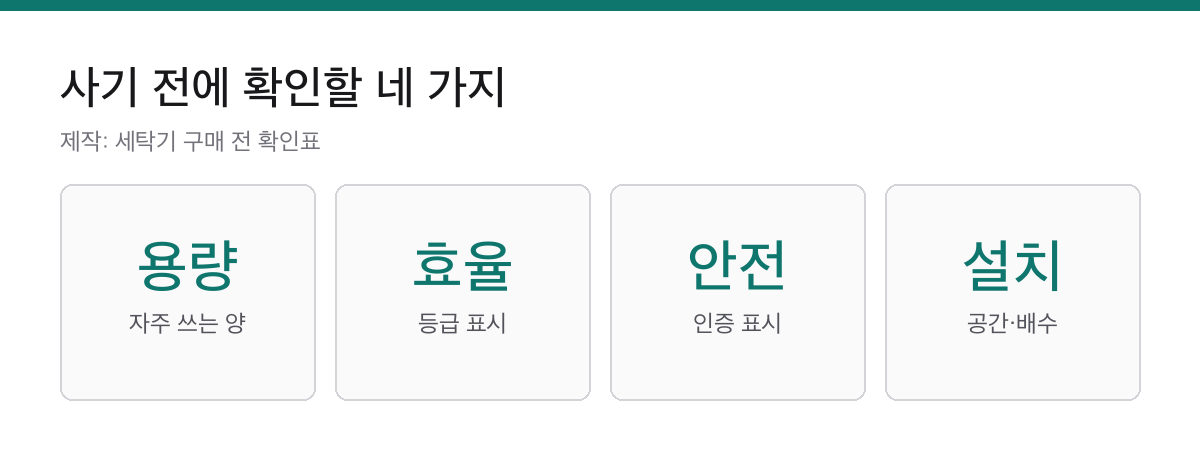 사기 전에 확인할 네 가지

제작: 세탁기 구매 전 확인표

용량
자주 쓰는 양

효율
등급 표시

안전
인증 표시

설치
공간·배수