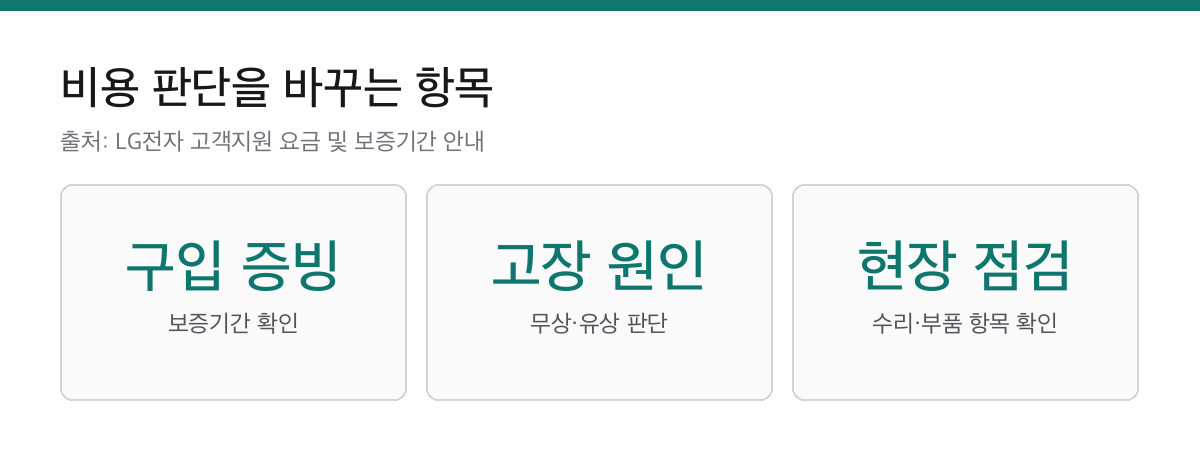 비용 판단을 바꾸는 항목

출처: LG전자 고객지원 요금 및 보증기간 안내

구입 증빙
보증기간 확인

고장 원인
무상·유상 판단

현장 점검
수리·부품 항목 확인