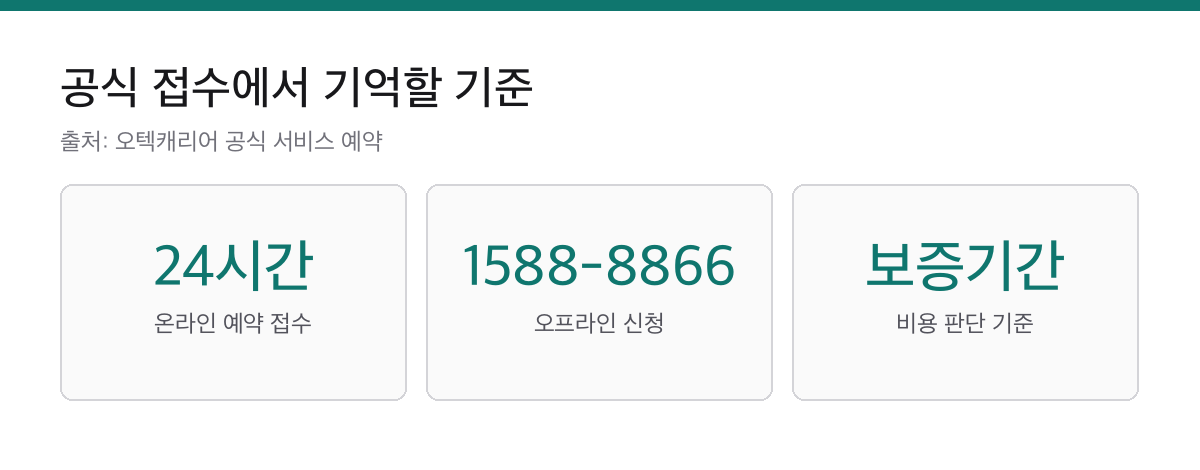 공식 접수에서 기억할 기준

출처: 오텍캐리어 공식 서비스 예약

24시간
온라인 예약 접수

1588-8866
오프라인 신청

보증기간
비용 판단 기준