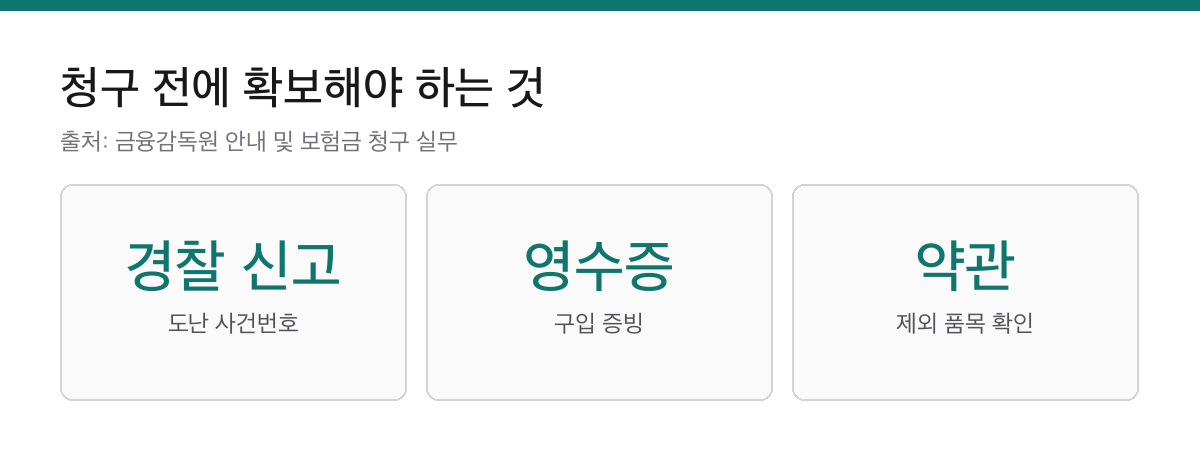 청구 전에 확보해야 하는 것

출처: 금융감독원 안내 및 보험금 청구 실무

경찰 신고

도난 사건번호

영수증

구입 증빙

약관

제외 품목 확인