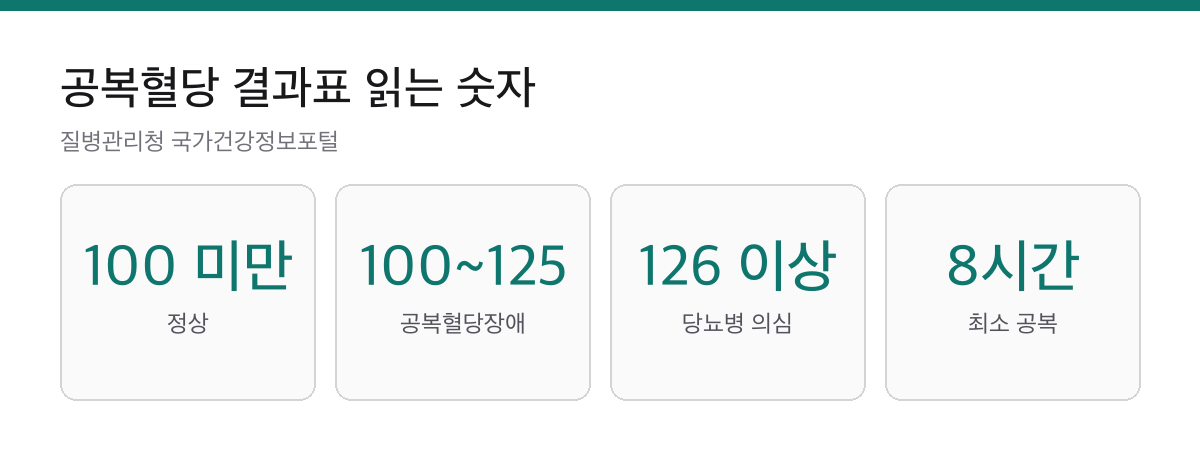 공복혈당 결과표 읽는 숫자

질병관리청 국가건강정보포털

100 미만
정상

100~125
공복혈당장애

126 이상
당뇨병 의심

8시간
최소 공복