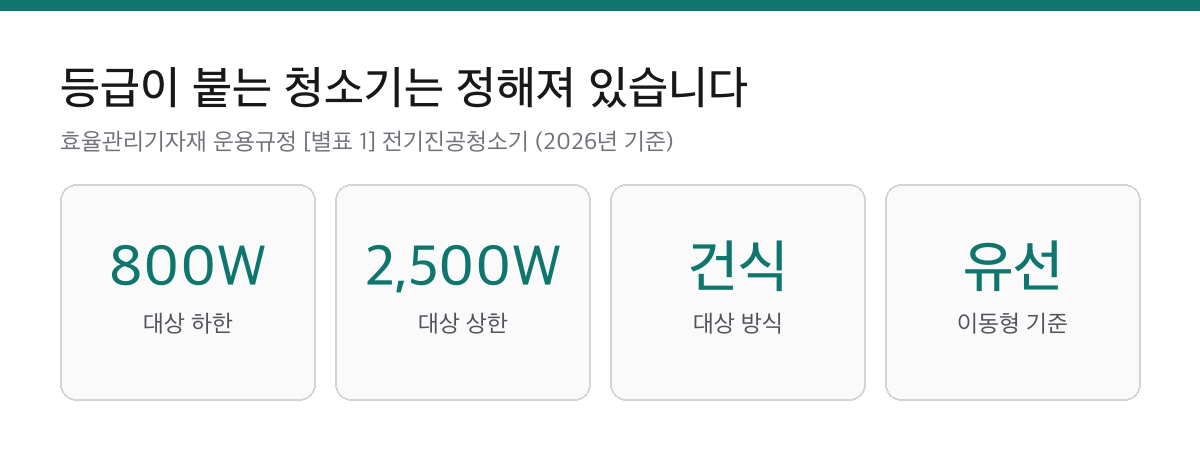 등급이 붙는 청소기는 정해져 있습니다

효율관리기자재 운용규정 [별표 1] 전기진공청소기 (2026년 기준)

800W
대상 하한

2,500W
대상 상한

건식
대상 방식

유선
이동형 기준